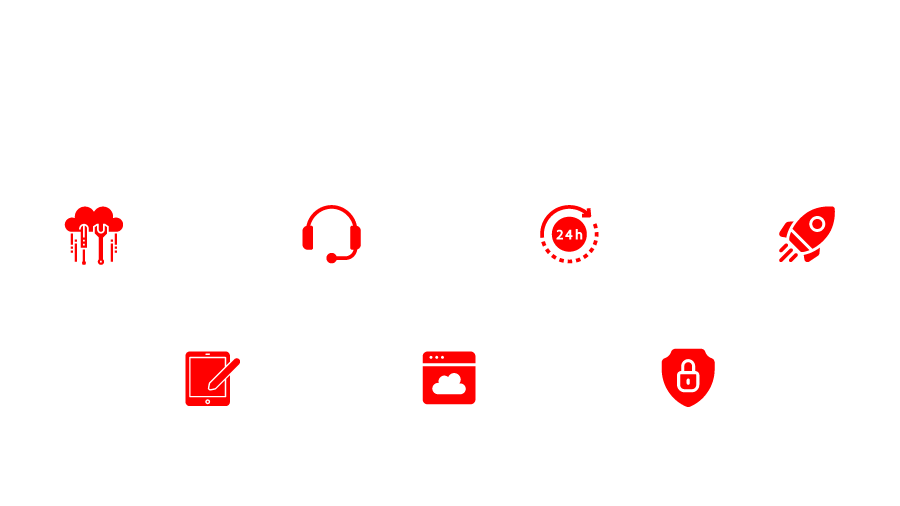 24h